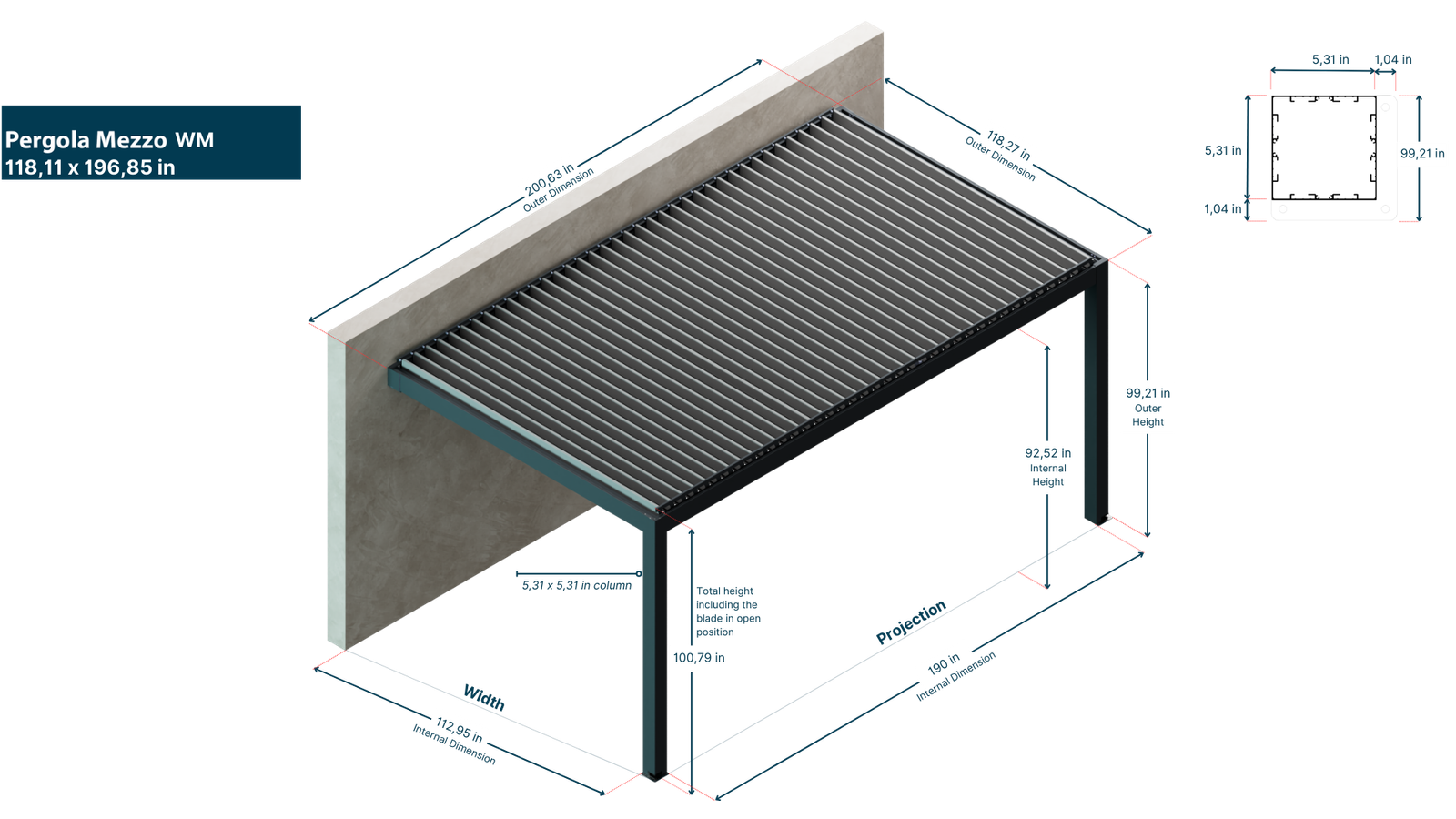 Pergola Mezzo WM
118,11 x 196,85 in

200,63 in
Outer Dimension

118,27 in
Outer Dimension

5,31 in
1,04 in
5,31 in
99,21 in
1,04 in

99,21 in
Outer
Height

92,52 in
Internal
Height

5,31 x 5,31 in column

Total height including the blade in open position

100,79 in

Projection

190 in
Internal Dimension

Width

112,95 in
Internal Dimension