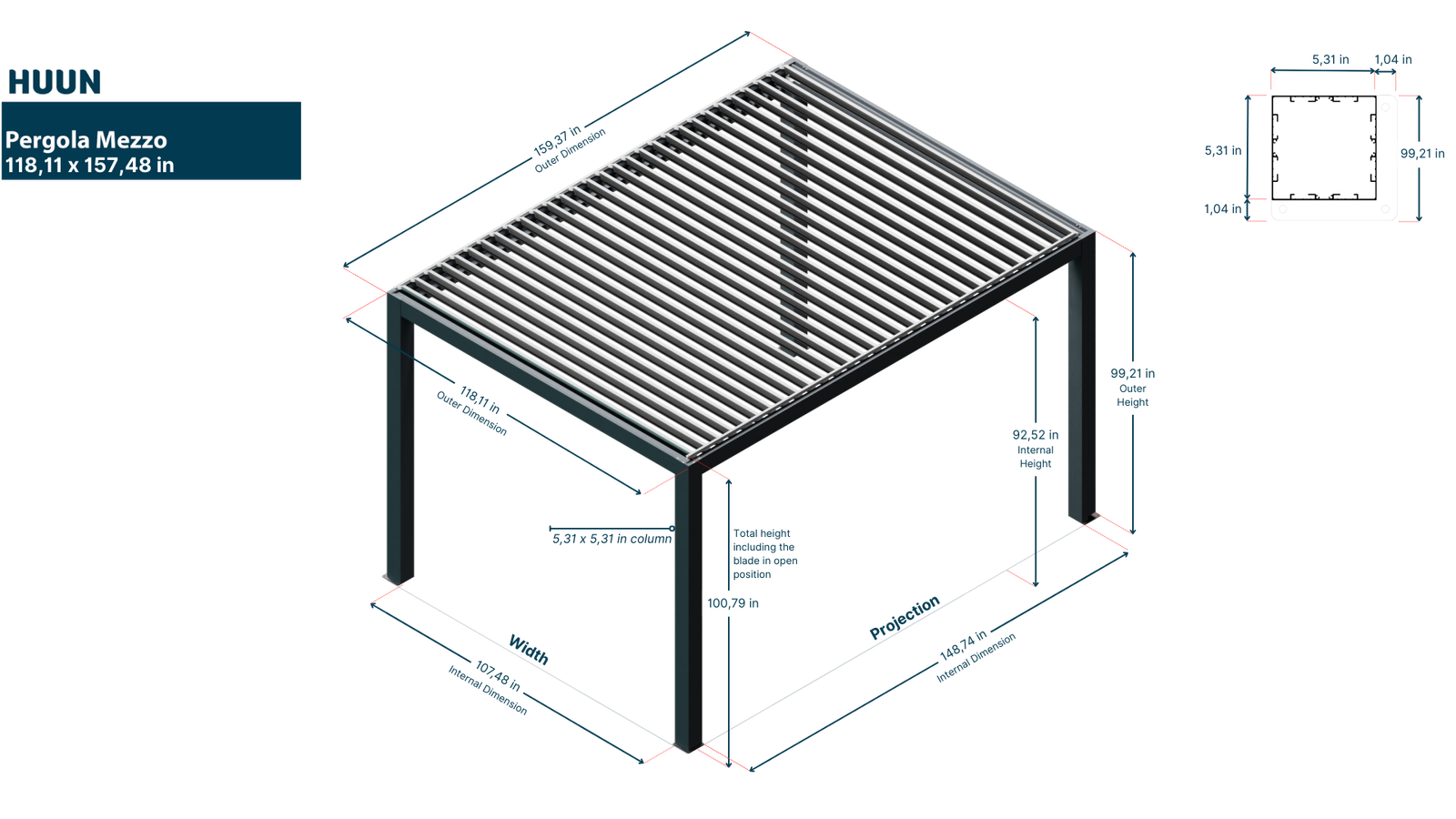 HUUN

Pergola Mezzo
118,11 x 157,48 in

159,37 in
Outer Dimension

118,11 in
Outer Dimension

5,31 x 5,31 in column

Total height including the blade in open position

100,79 in

92,52 in
Internal Height

99,21 in
Outer Height

Width
107,48 in
Internal Dimension

Projection
148,74 in
Internal Dimension

5,31 in
1,04 in
5,31 in
1,04 in
99,21 in