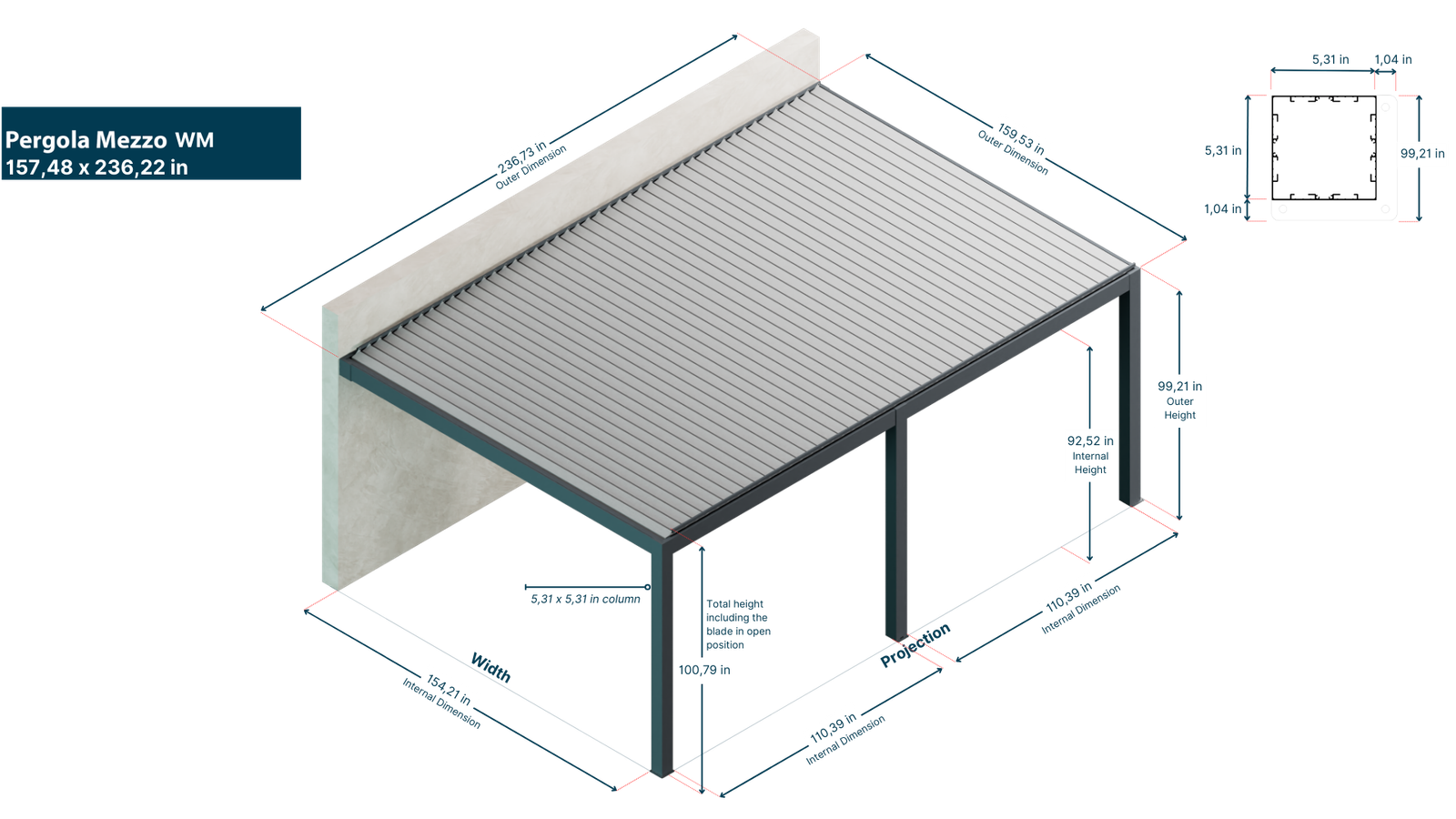 Pergola Mezzo WM
157,48 x 236,22 in

236,73 in
Outer Dimension

159,53 in
Outer Dimension

5,31 in
1,04 in
5,31 in
99,21 in
1,04 in

99,21 in
Outer Height

92,52 in
Internal Height

5,31 x 5,31 in column

Total height including the blade in open position

100,79 in

Width

154,21 in
Internal Dimension

Projection

110,39 in
Internal Dimension

110,39 in
Internal Dimension