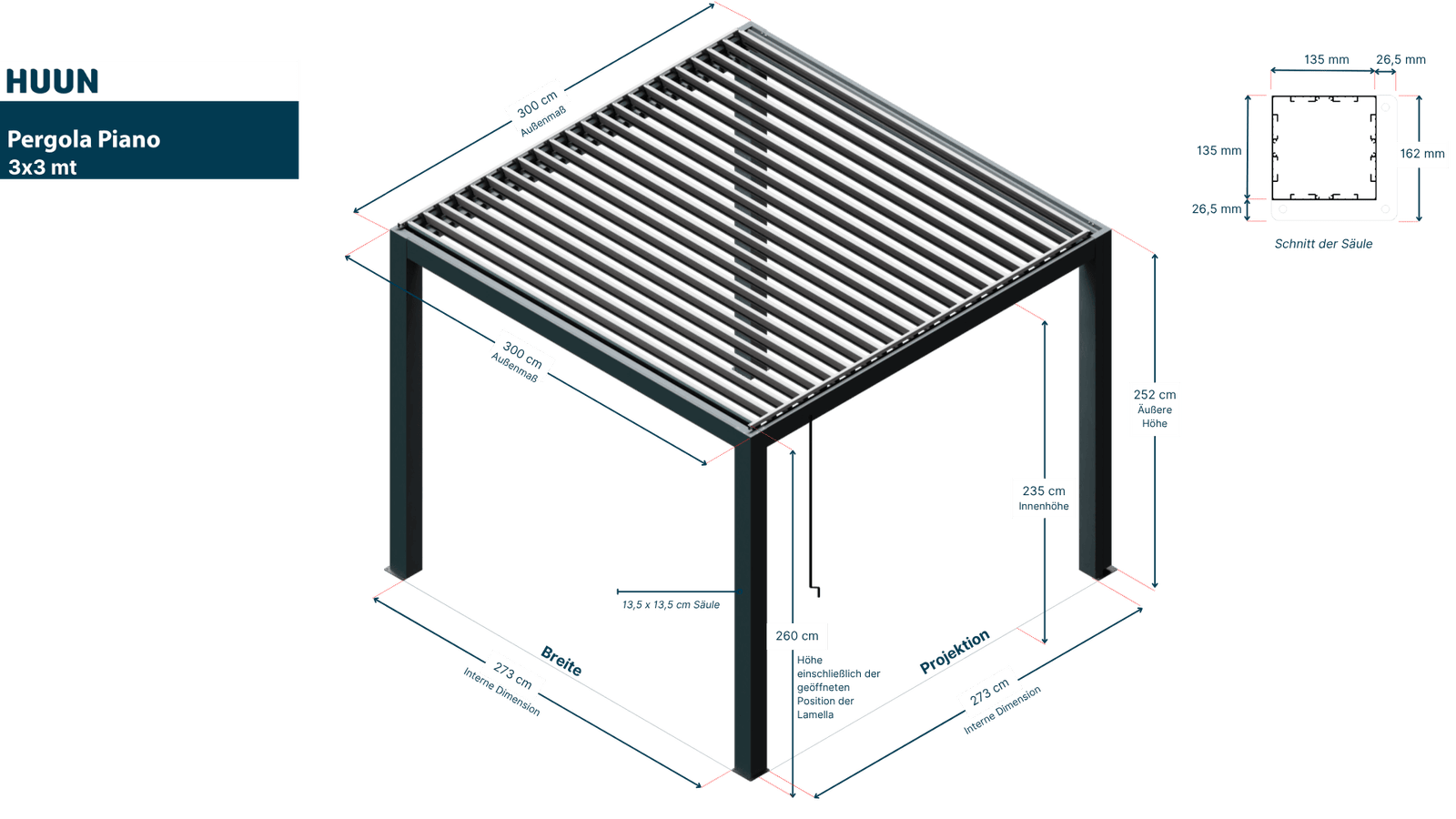 HUUN

Pergola Piano
3x3 mt

300 cm
Außenmaß

300 cm
Außenmaß

135 mm
26,5 mm
135 mm
162 mm
26,5 mm
Schnitt der Säule

252 cm
Äußere
Höhe

235 cm
Innenhöhe

13,5 x 13,5 cm Säule

260 cm
Höhe einschließlich der geöffneten Position der Lamella

Breite
273 cm
Interne Dimension

Projektion
273 cm
Interne Dimension